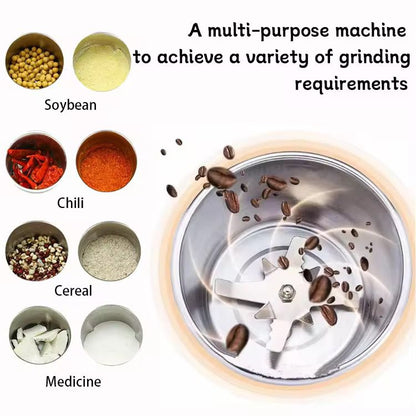 A multi-purpose machine to achieve a variety of grinding requirements

Soybean

Chili

Cereal

Medicine